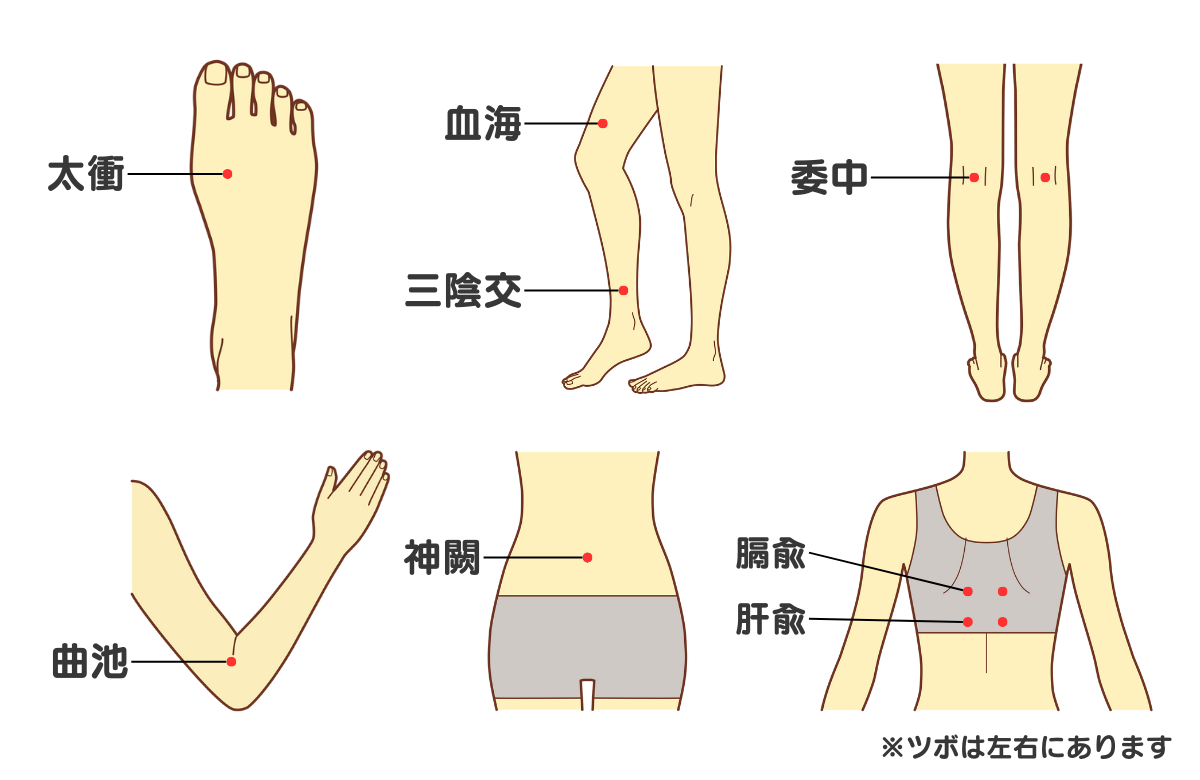 太衝

血海

三陰交

委中

曲池

神闕

膈兪

肝兪

※ツボは左右にあります